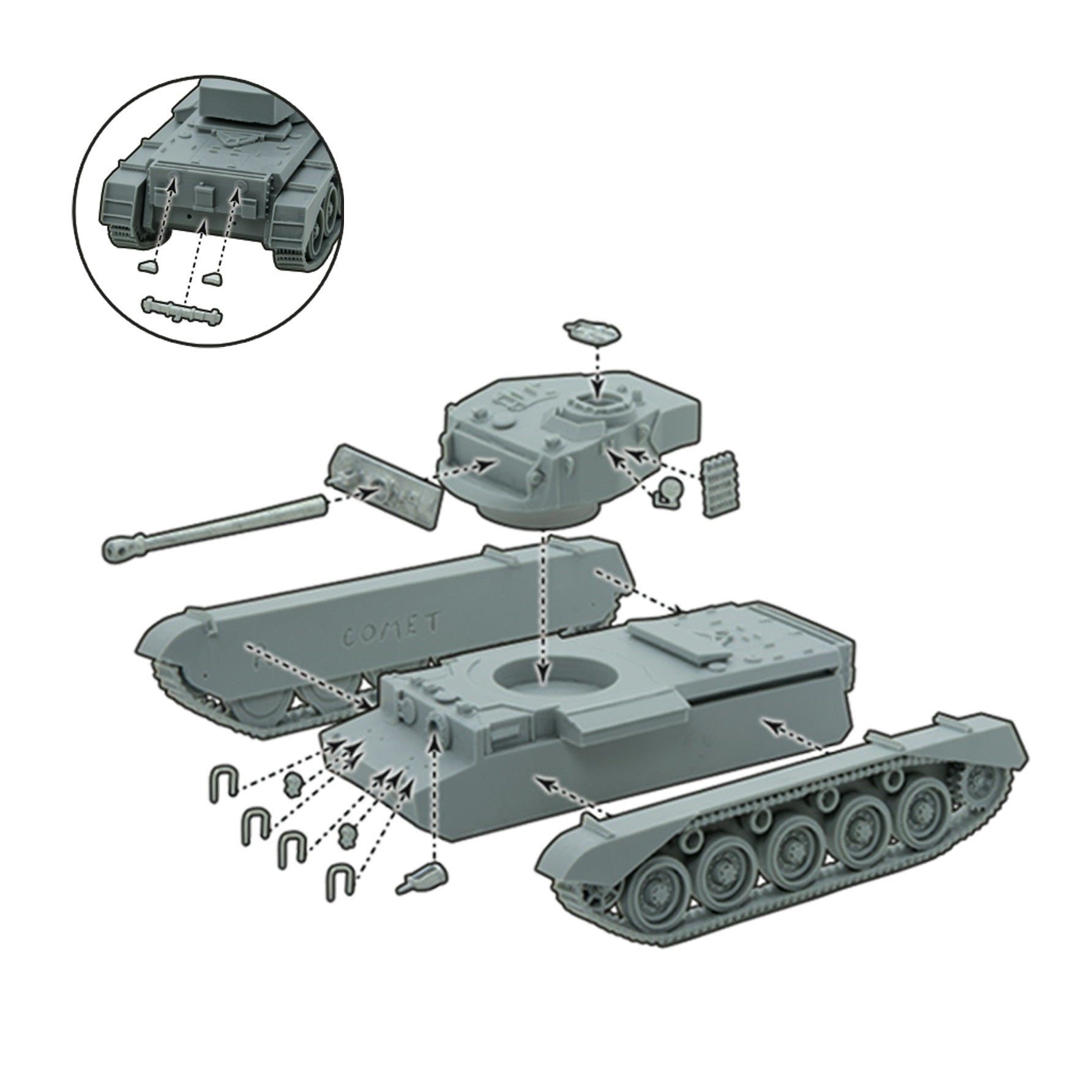 COMET