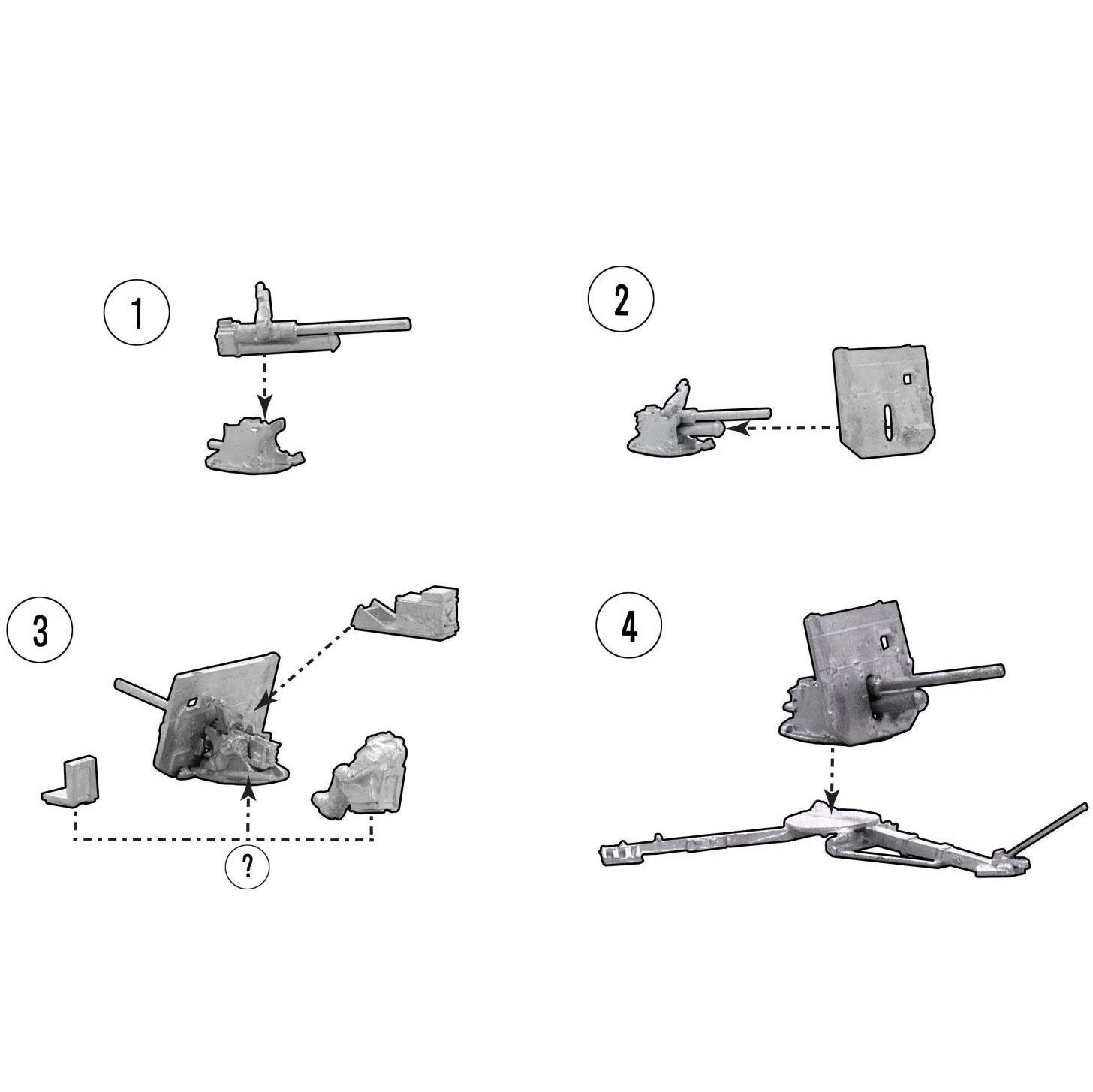 1

2

3

?

4